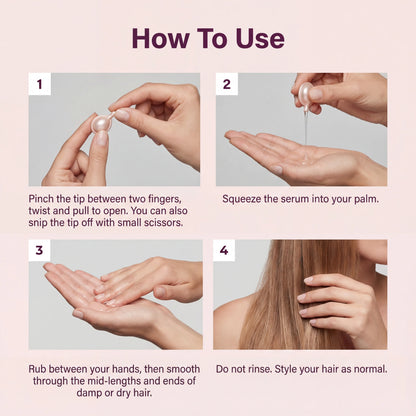 How To Use

1

Pinch the tip between two fingers, twist and pull to open. You can also snip the tip off with small scissors.

2

Squeeze the serum into your palm.

3

Rub between your hands, then smooth through the mid-lengths and ends of damp or dry hair.

4

Do not rinse. Style your hair as normal.