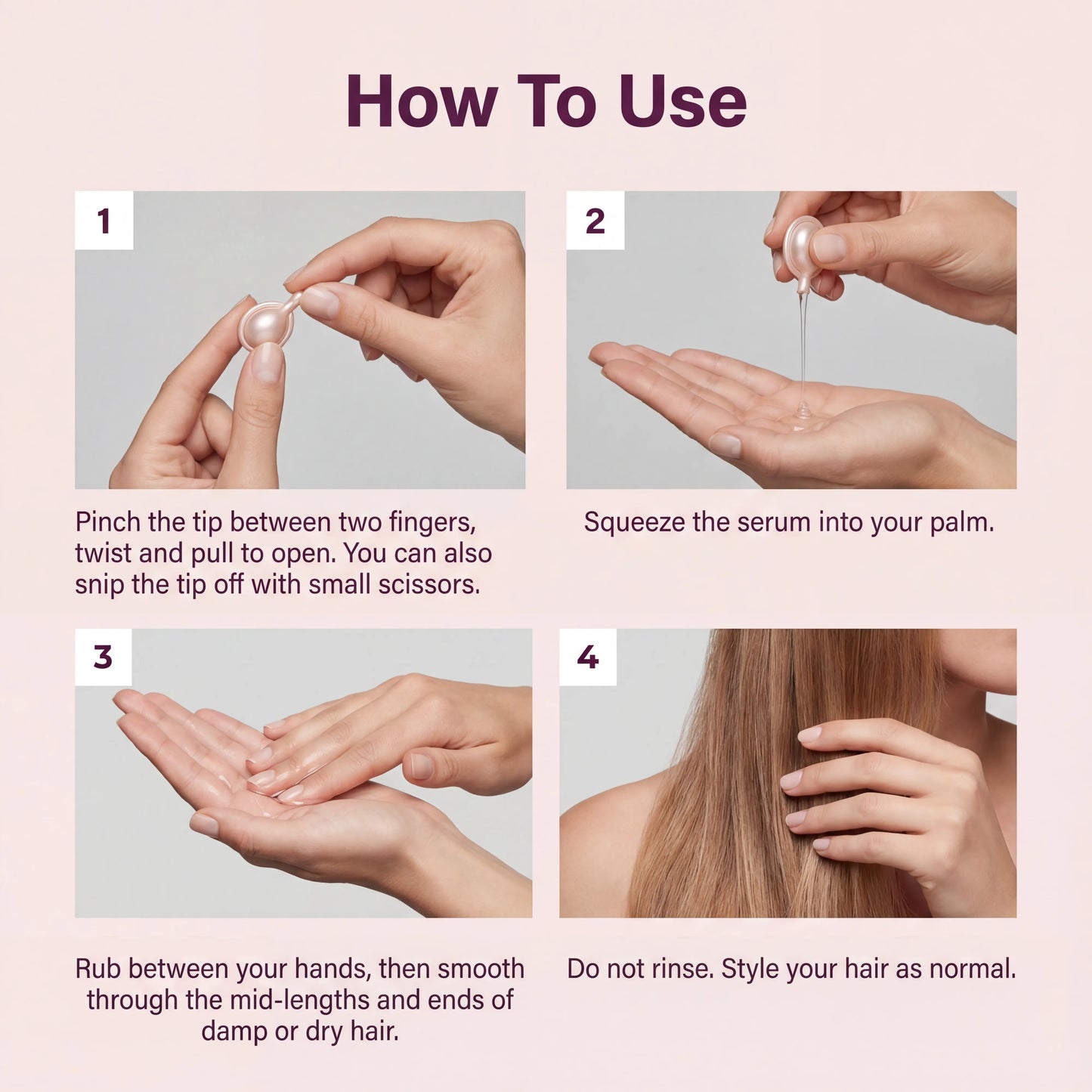 How To Use

1

Pinch the tip between two fingers, twist and pull to open. You can also snip the tip off with small scissors.

2

Squeeze the serum into your palm.

3

Rub between your hands, then smooth through the mid-lengths and ends of damp or dry hair.

4

Do not rinse. Style your hair as normal.